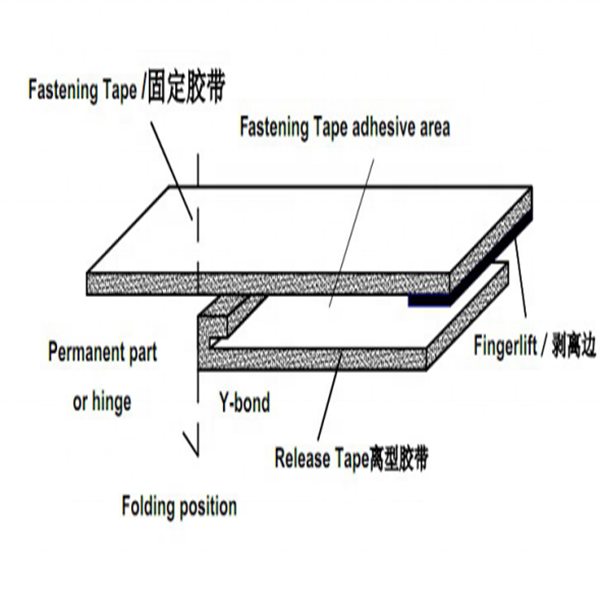 Fastening Tape /固定胶带

Fastening Tape adhesive area

Fingerlift / 剥离边

Permanent part or hinge

Y-bond

Release Tape离型胶带

Folding position